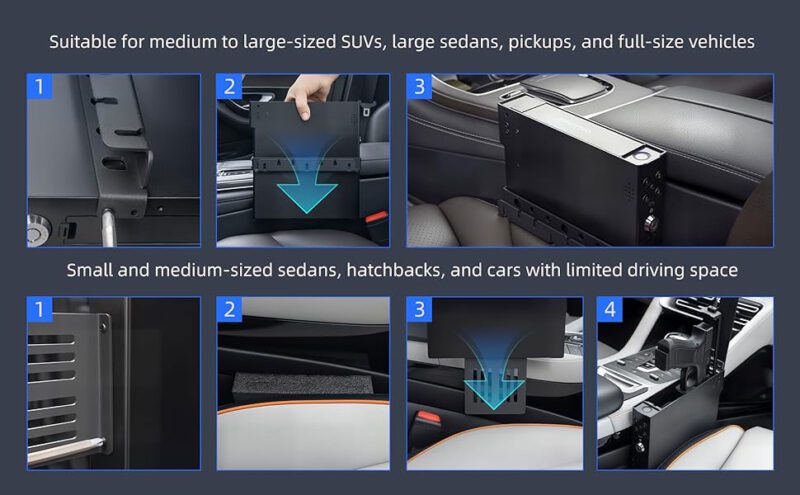 Suitable for medium to large-sized SUVs, large sedans, pickups, and full-size vehicles

1

2

3

Small and medium-sized sedans, hatchbacks, and cars with limited driving space

1

2

3

4